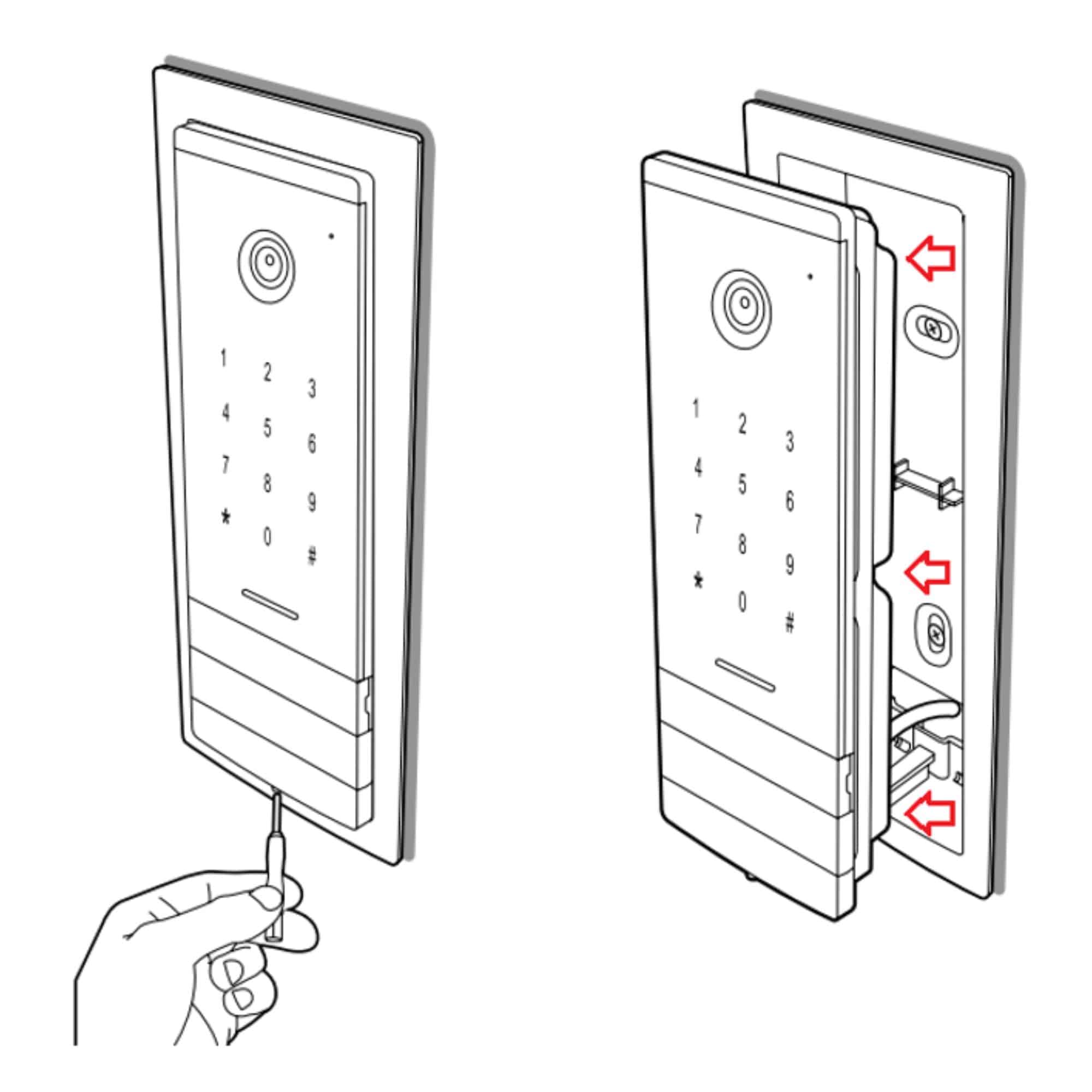 1 2 3
4 5 6
7 8 9
* 0 #

1 2 3
4 5 6
7 8 9
* 0 #