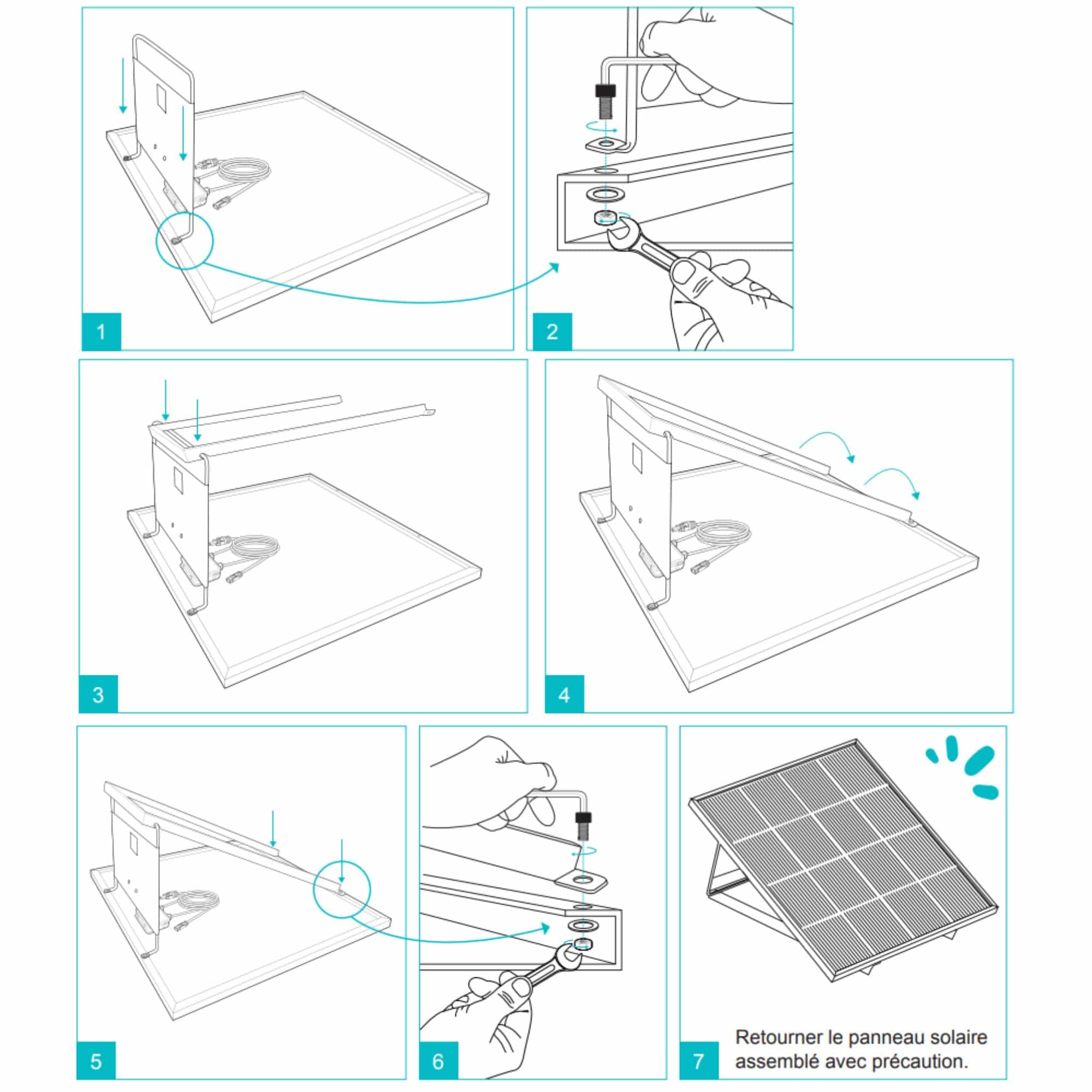 1

2

3

4

5

6

7

Retourner le panneau solaire assemblé avec précaution.