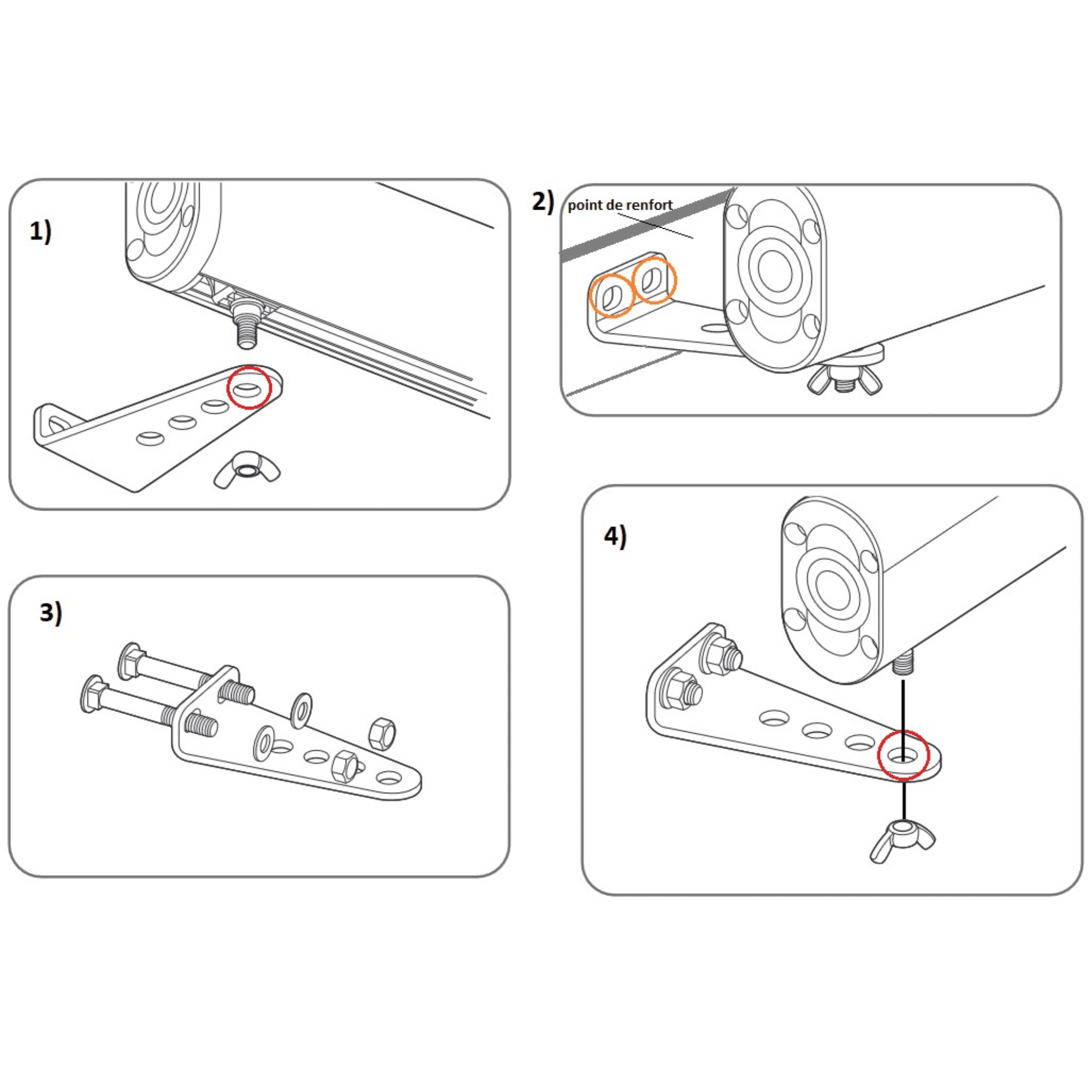 1)

2)

point de renfort

3)

4)