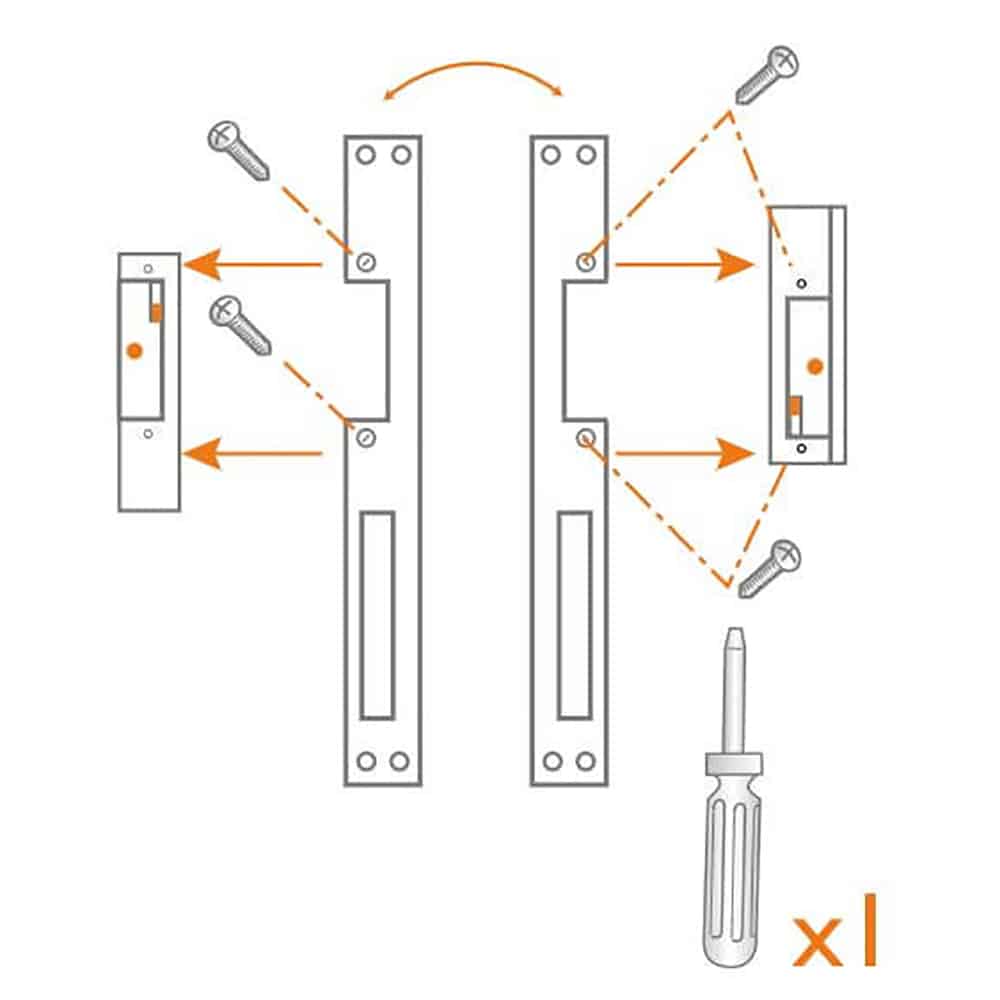 x1