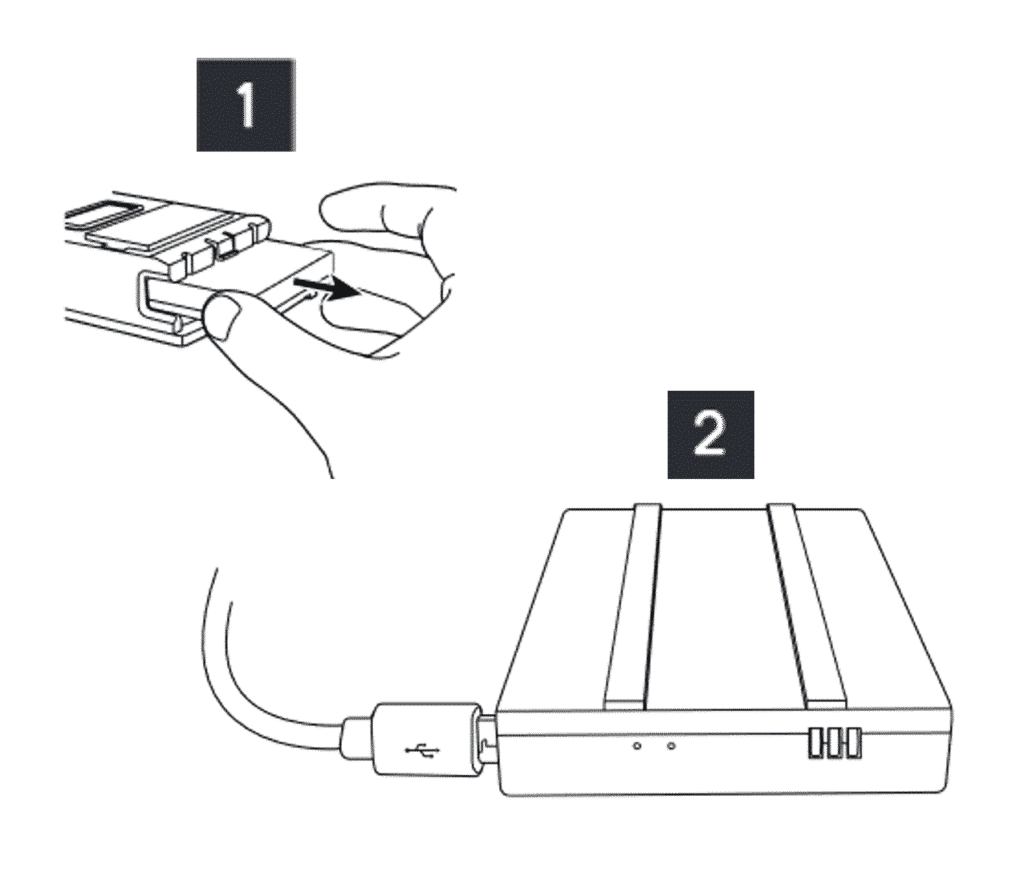 1

2